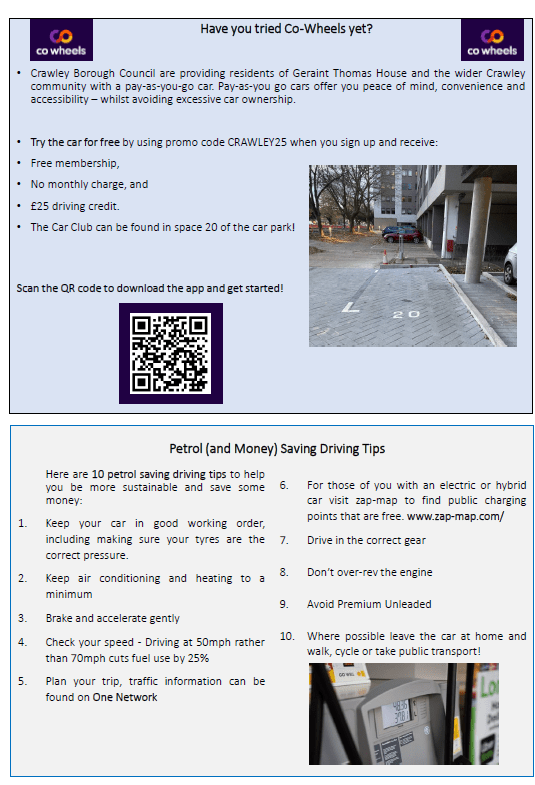 co wheels

Have you tried Co-Wheels yet?

co wheels

• Crawley Borough Council are providing residents of Geraint Thomas House and the wider Crawley community with a pay-as-you-go car. Pay-as-you go cars offer you peace of mind, convenience and accessibility – whilst avoiding excessive car ownership.

• Try the car for free by using promo code CRAWLEY25 when you sign up and receive:

• Free membership,

• No monthly charge, and

• £25 driving credit.

• The Car Club can be found in space 20 of the car park!

Scan the QR code to download the app and get started!

20

Petrol (and Money) Saving Driving Tips

Here are 10 petrol saving driving tips to help you be more sustainable and save some money:

1. Keep your car in good working order, including making sure your tyres are the correct pressure.

2. Keep air conditioning and heating to a minimum

3. Brake and accelerate gently

4. Check your speed - Driving at 50mph rather than 70mph cuts fuel use by 25%

5. Plan your trip, traffic information can be found on One Network

6. For those of you with an electric or hybrid car visit zap-map to find public charging points that are free. www.zap-map.com/

7. Drive in the correct gear

8. Don't over-rev the engine

9. Avoid Premium Unleaded

10. Where possible leave the car at home and walk, cycle or take public transport!